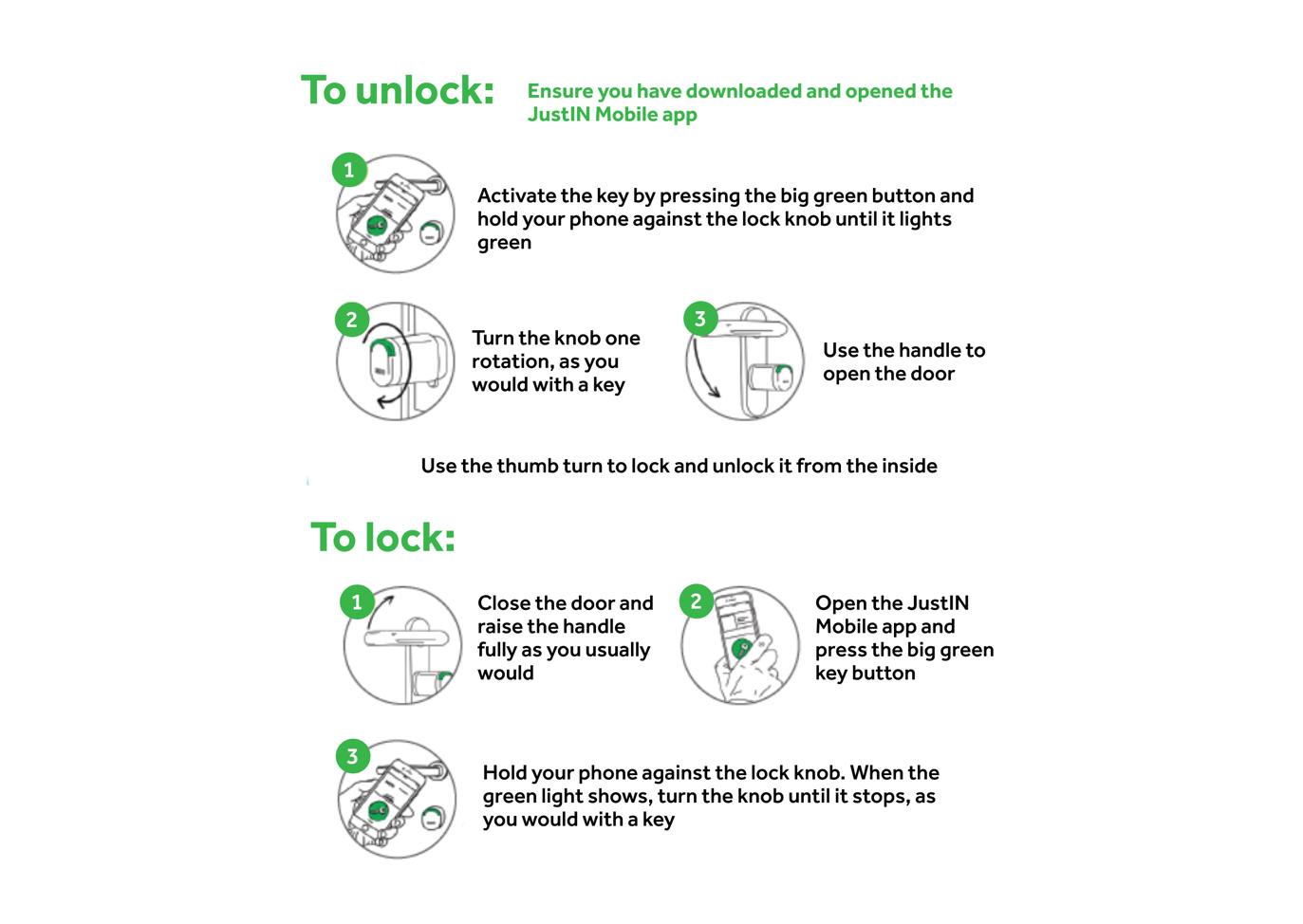 To unlock: Ensure you have downloaded and opened the JustIN Mobile app

1

Activate the key by pressing the big green button and hold your phone against the lock knob until it lights green

2

Turn the knob one rotation, as you would with a key

3

Use the handle to open the door

Use the thumb turn to lock and unlock it from the inside

To lock:

1

Close the door and raise the handle fully as you usually would

2

Open the JustIN Mobile app and press the big green key button

3

Hold your phone against the lock knob. When the green light shows, turn the knob until it stops, as you would with a key